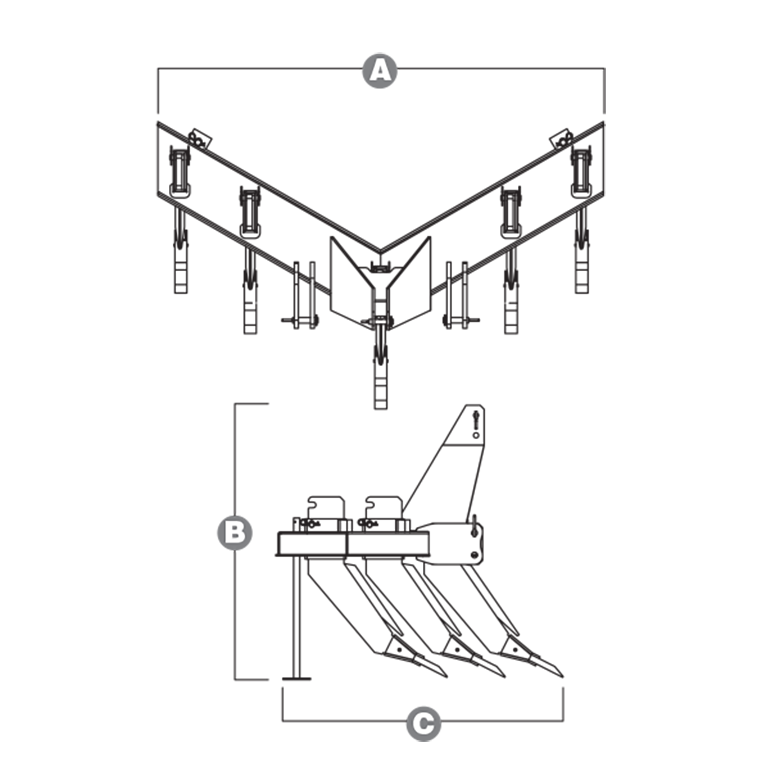 A

B

C